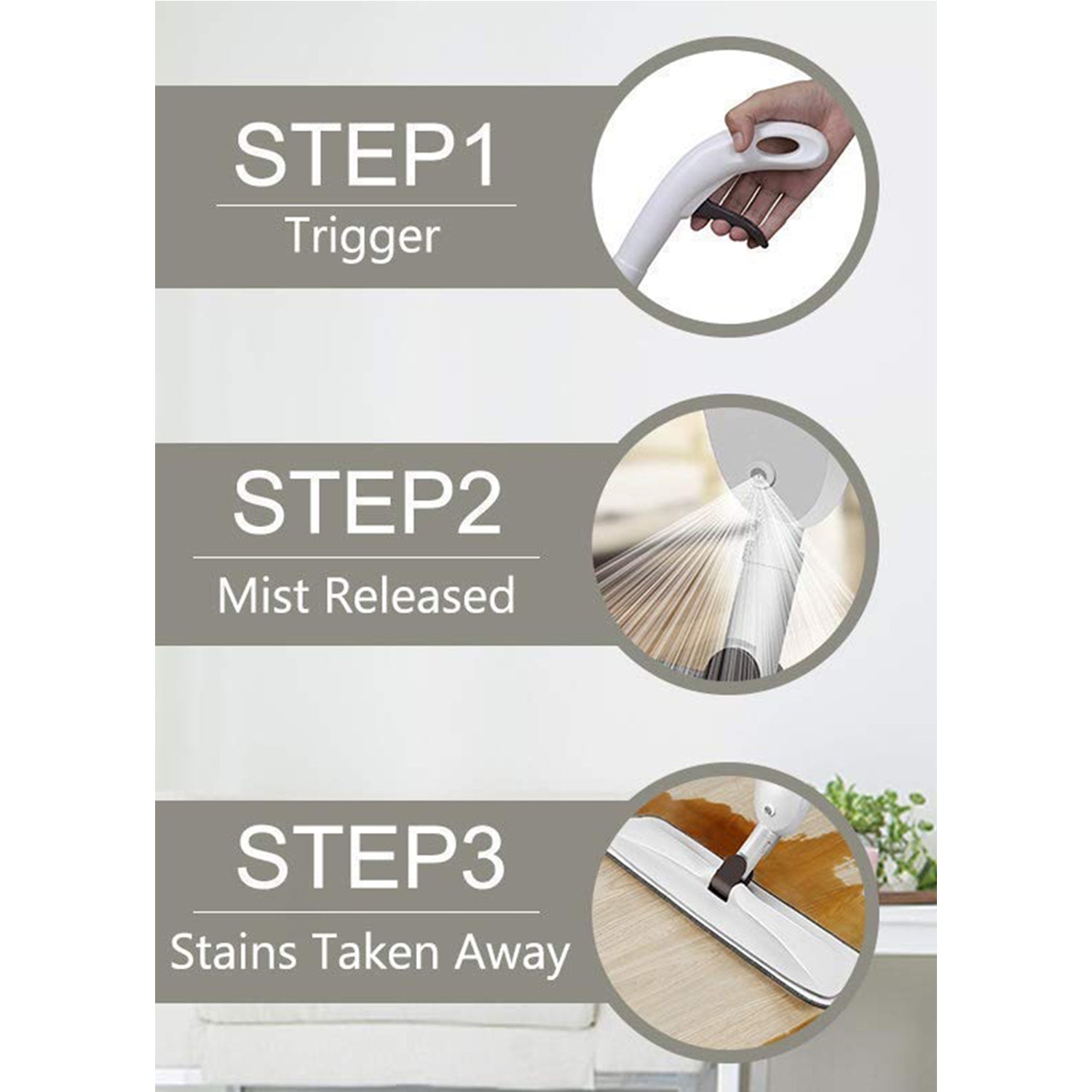 STEP1
Trigger

STEP2
Mist Released

STEP3
Stains Taken Away